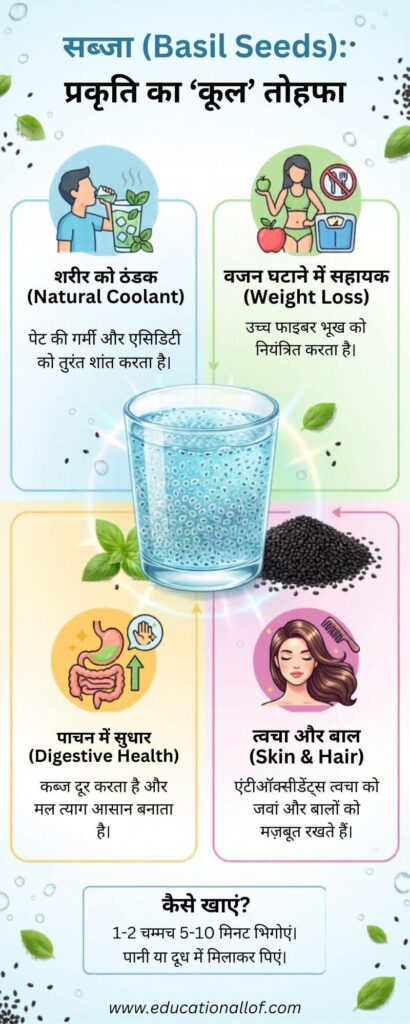 सब्जा (Basil Seeds): प्रकृति का 'कूल' तोहफा

शरीर को ठंडक (Natural Coolant)

पेट की गर्मी और एसिडिटी को तुरंत शांत करता है।

वजन घटाने में सहायक (Weight Loss)

उच्च फाइबर भूख को नियंत्रित करता है।

पाचन में सुधार (Digestive Health)

कब्ज दूर करता है और मल त्याग आसान बनाता है।

त्वचा और बाल (Skin & Hair)

एंटीऑक्सीडेंट्स त्वचा को जवां और बालों को मज़बूत रखते हैं।

कैसे खाएं?

1-2 चम्मच 5-10 मिनट भिगोएं। पानी या दूध में मिलाकर पिएं।

www.educationallof.com